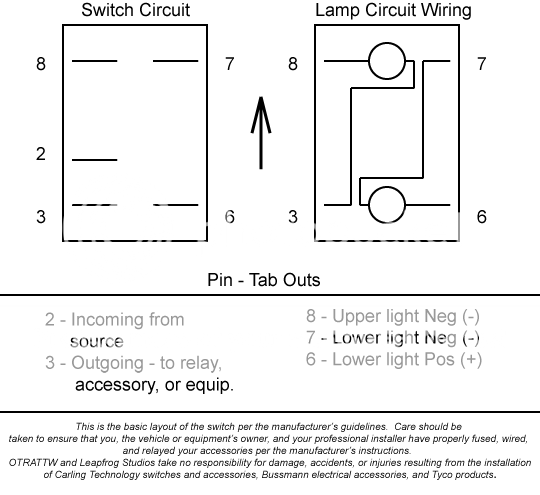 Switch Circuit

8
7
2
3
6

Lamp Circuit Wiring

8
7
3
6

Pin - Tab Outs

2 - Incoming from source
3 - Outgoing - to relay, accessory, or equip.

8 - Upper light Neg (-)
7 - Lower light Neg (-)
6 - Lower light Pos (+)

This is the basic layout of the switch per the manufacturer's guidelines. Care should be taken to ensure that you, the vehicle or equipment's owner, and your professional installer have properly fused, wired, and relayed your accessories per the manufacturer's instructions.
OTRATTW and Leapfrog Studios take no responsibility for damage, accidents, or injuries resulting from the installation of Carling Technology switches and accessories, Bussmann electrical accessories, and Tyco products.